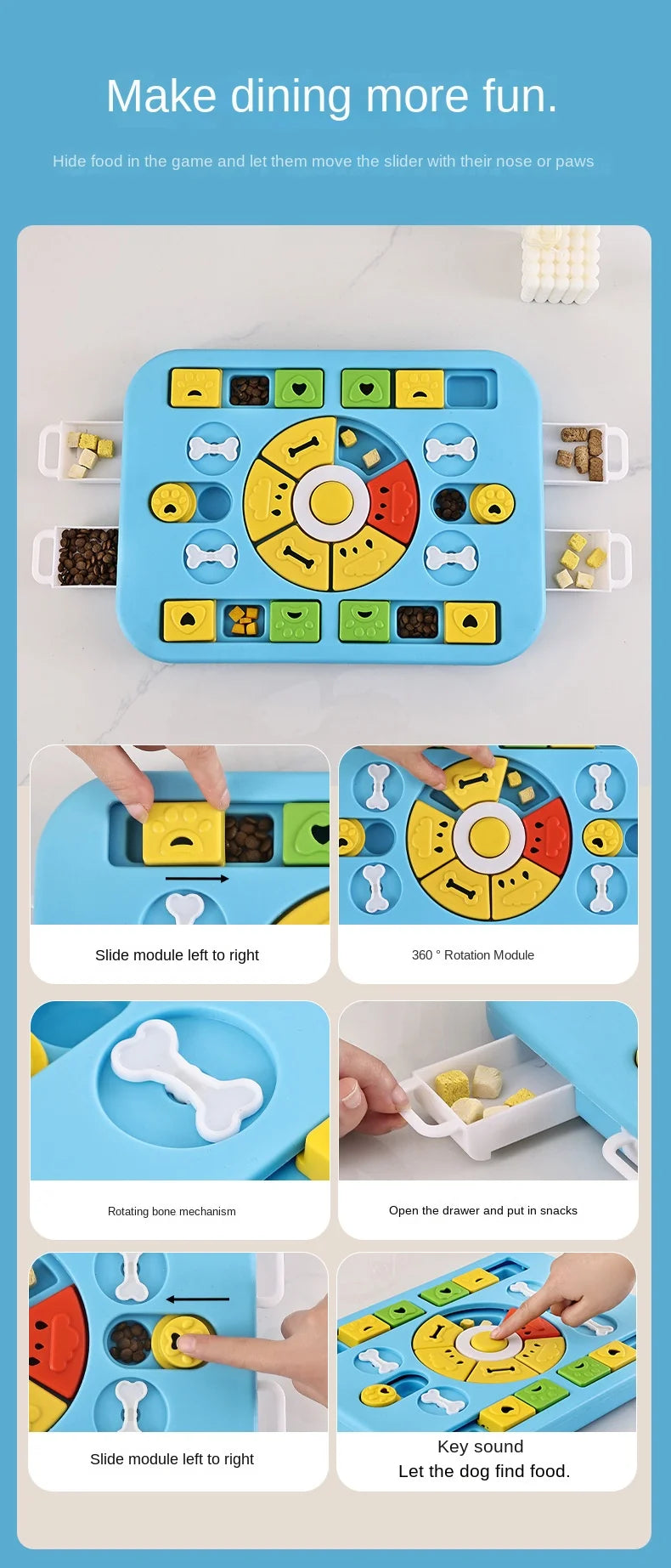 Make dining more fun.

Hide food in the game and let them move the slider with their nose or paws

Slide module left to right

360 ° Rotation Module

Rotating bone mechanism

Open the drawer and put in snacks

Slide module left to right

Key sound
Let the dog find food.