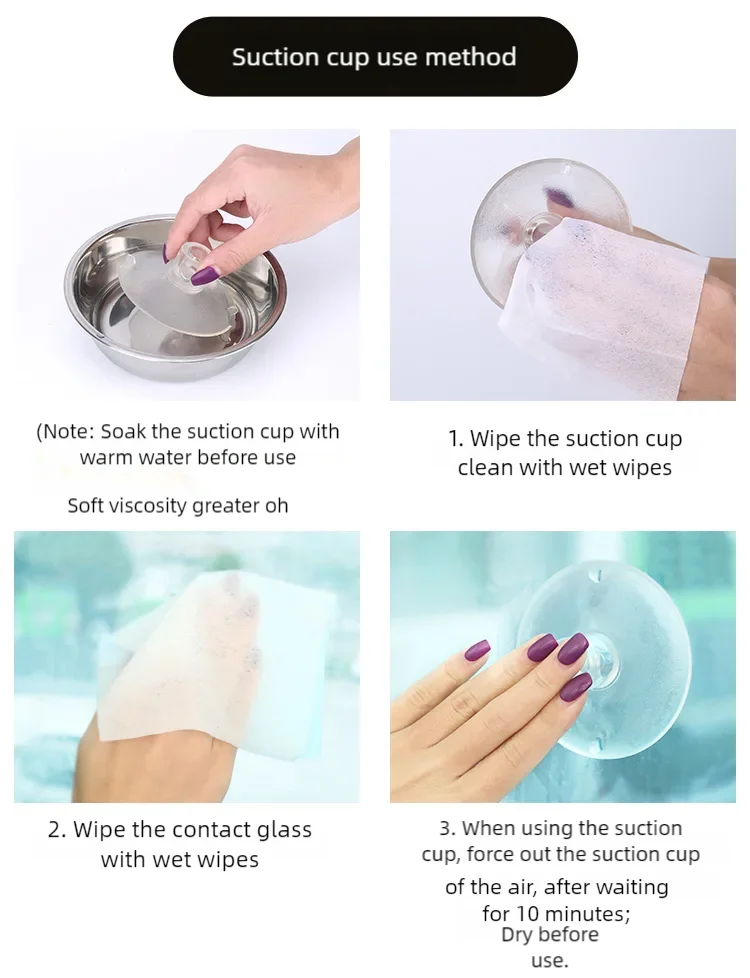 Suction cup use method

(Note: Soak the suction cup with warm water before use

Soft viscosity greater oh

1. Wipe the suction cup clean with wet wipes

2. Wipe the contact glass with wet wipes

3. When using the suction cup, force out the suction cup of the air, after waiting for 10 minutes;
Dry before use.